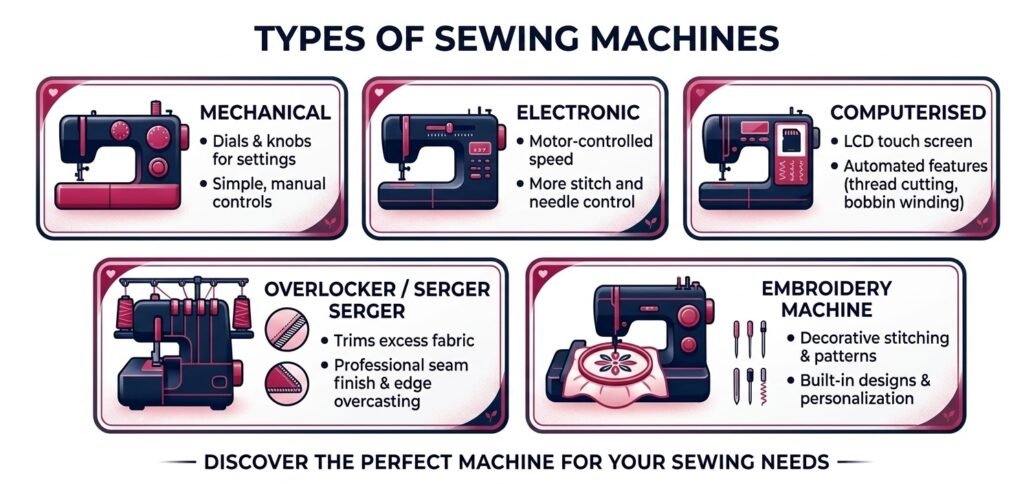 TYPES OF SEWING MACHINES

MECHANICAL
• Dials & knobs for settings
• Simple, manual controls

ELECTRONIC
• Motor-controlled speed
• More stitch and needle control

COMPUTERISED
• LCD touch screen
• Automated features (thread cutting, bobbin winding)

OVERLOCKER / SERGER SERGER
• Trims excess fabric
• Professional seam finish & edge overcasting

EMBROIDERY MACHINE
• Decorative stitching & patterns
• Built-in designs & personalization

— DISCOVER THE PERFECT MACHINE FOR YOUR SEWING NEEDS —